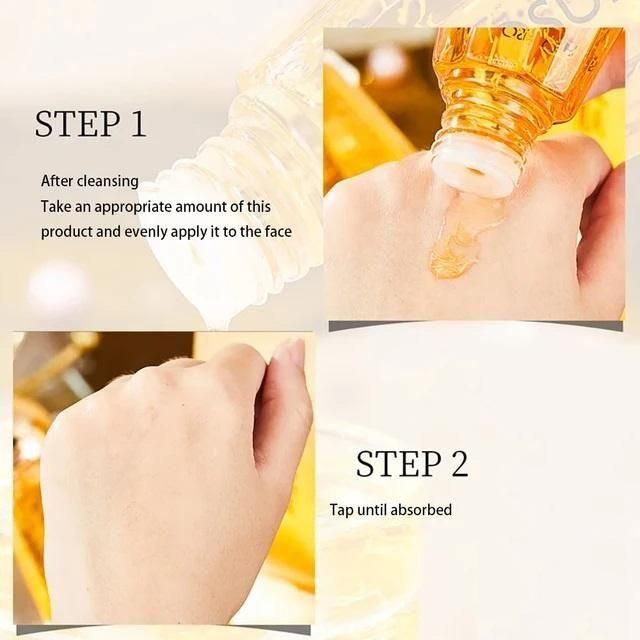 STEP 1

After cleansing
Take an appropriate amount of this product and evenly apply it to the face

STEP 2

Tap until absorbed