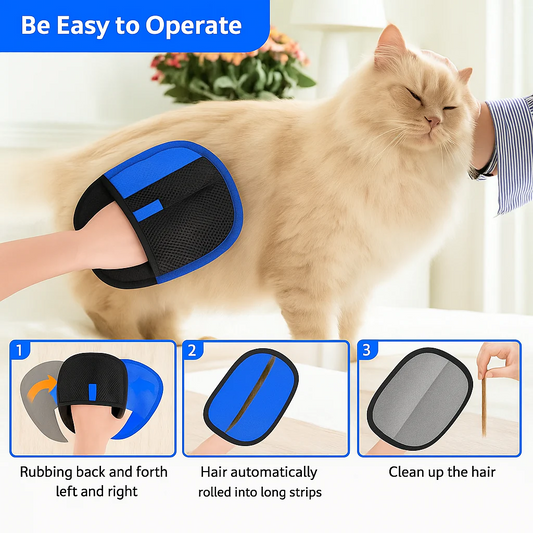 Be Easy to Operate

1

Rubbing back and forth left and right

2

Hair automatically rolled into long strips

3

Clean up the hair