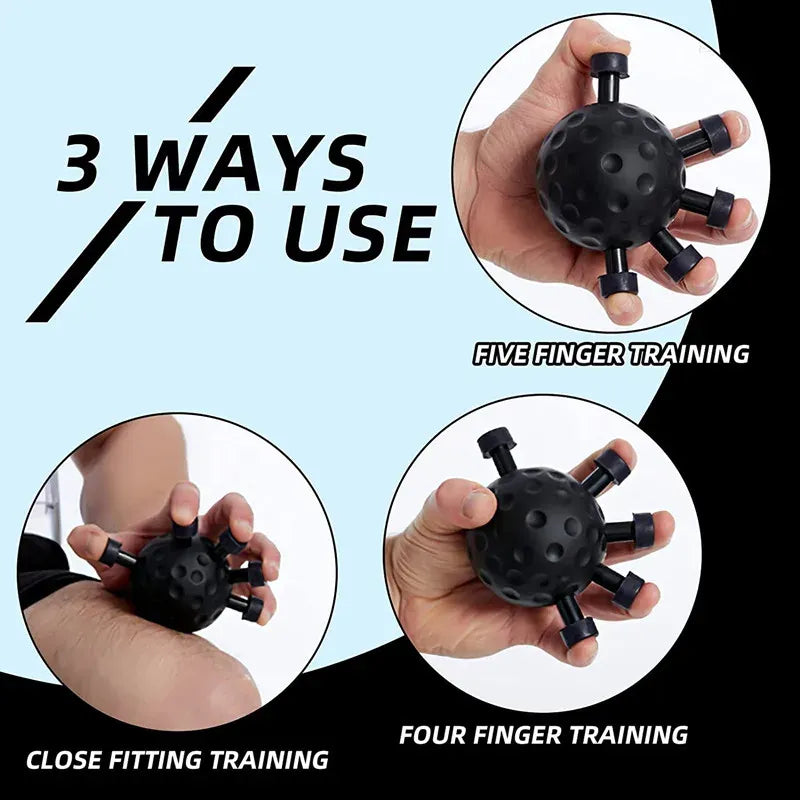 3 WAYS TO USE

FIVE FINGER TRAINING

CLOSE FITTING TRAINING

FOUR FINGER TRAINING