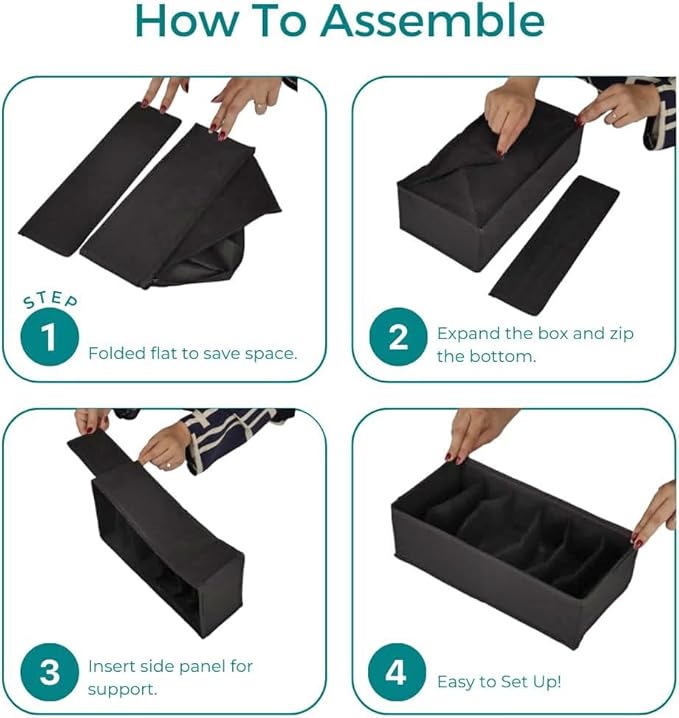 How To Assemble

STEP

1 Folded flat to save space.

2 Expand the box and zip the bottom.

3 Insert side panel for support.

4 Easy to Set Up!